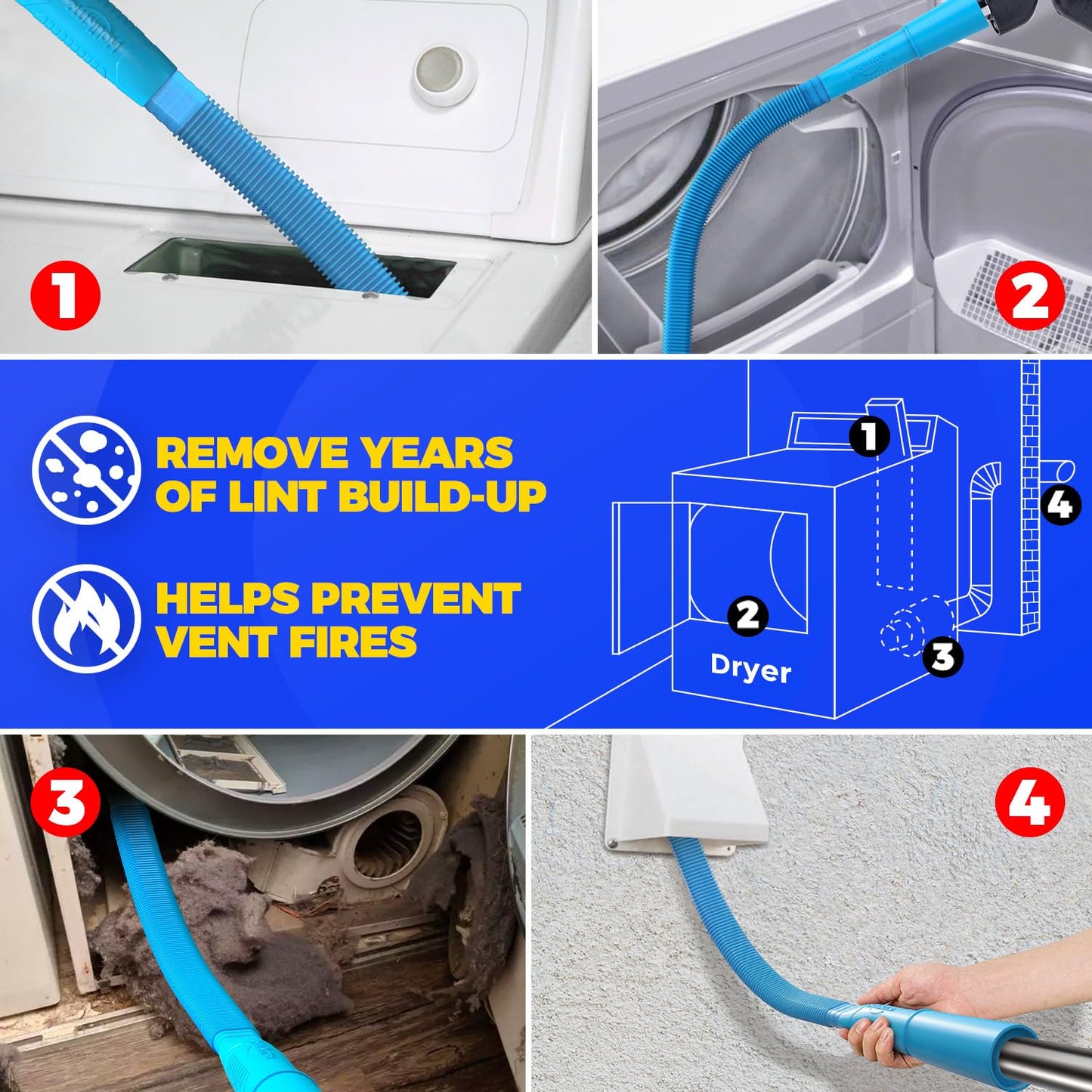 1

2

REMOVE YEARS OF LINT BUILD-UP

HELPS PREVENT VENT FIRES

1
4
2
Dryer
3

3

4